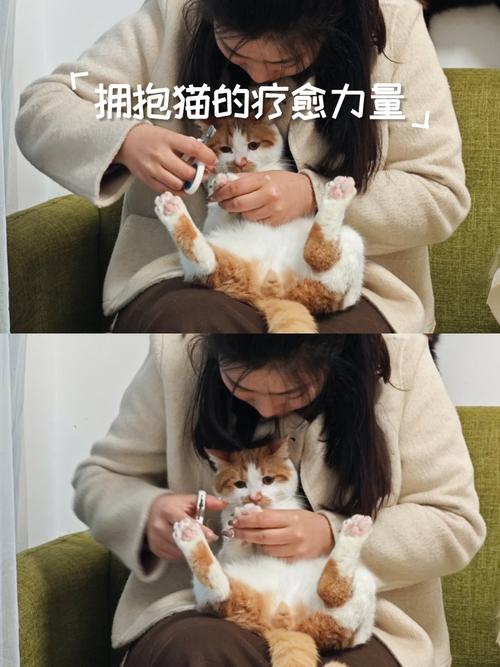 「拥抱猫的疗愈力量」