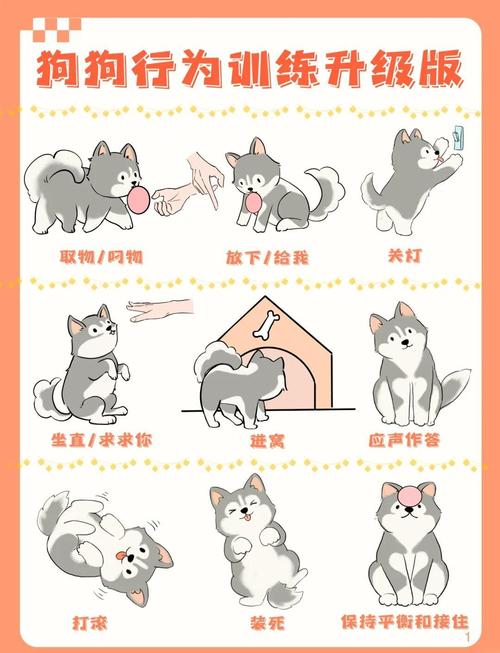 狗狗行为训练升级版

取物/叼物

放下/给我

关灯

坐直/求求你

进窝

应声作答

打滚

装死

保持平衡和接住

1