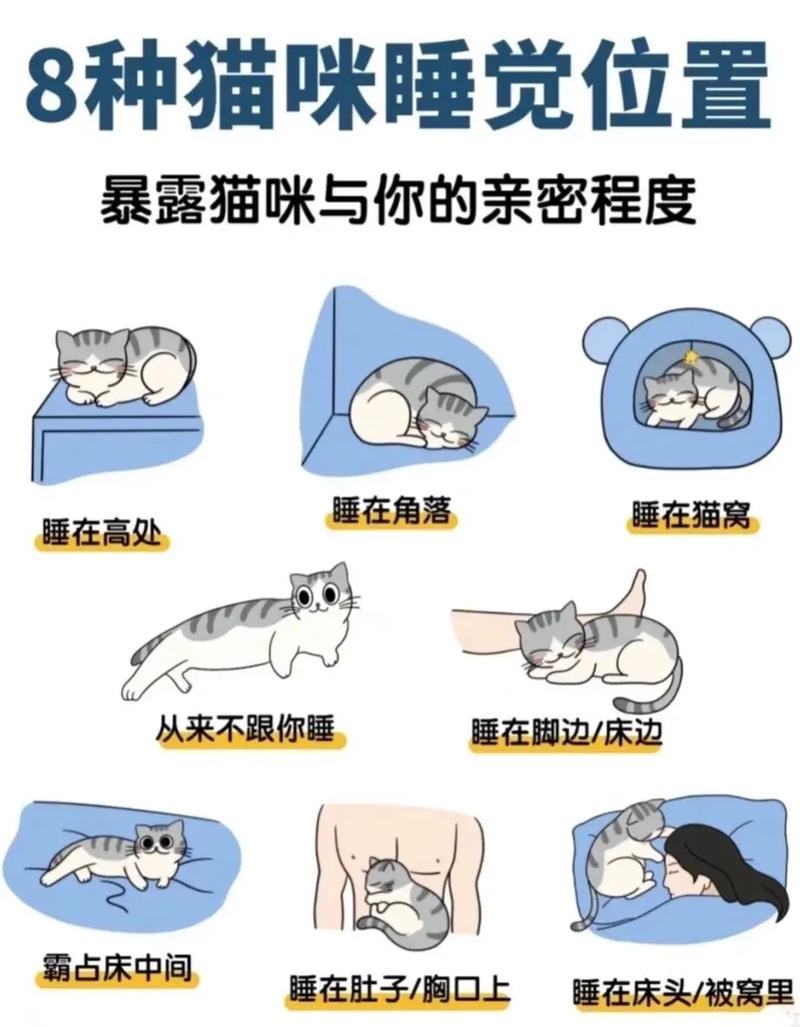 8种猫咪睡觉位置

暴露猫咪与你的亲密程度

睡在高处

睡在角落

睡在猫窝

从来不跟你睡

睡在脚边/床边

霸占床中间

睡在肚子/胸口上

睡在床头/被窝里