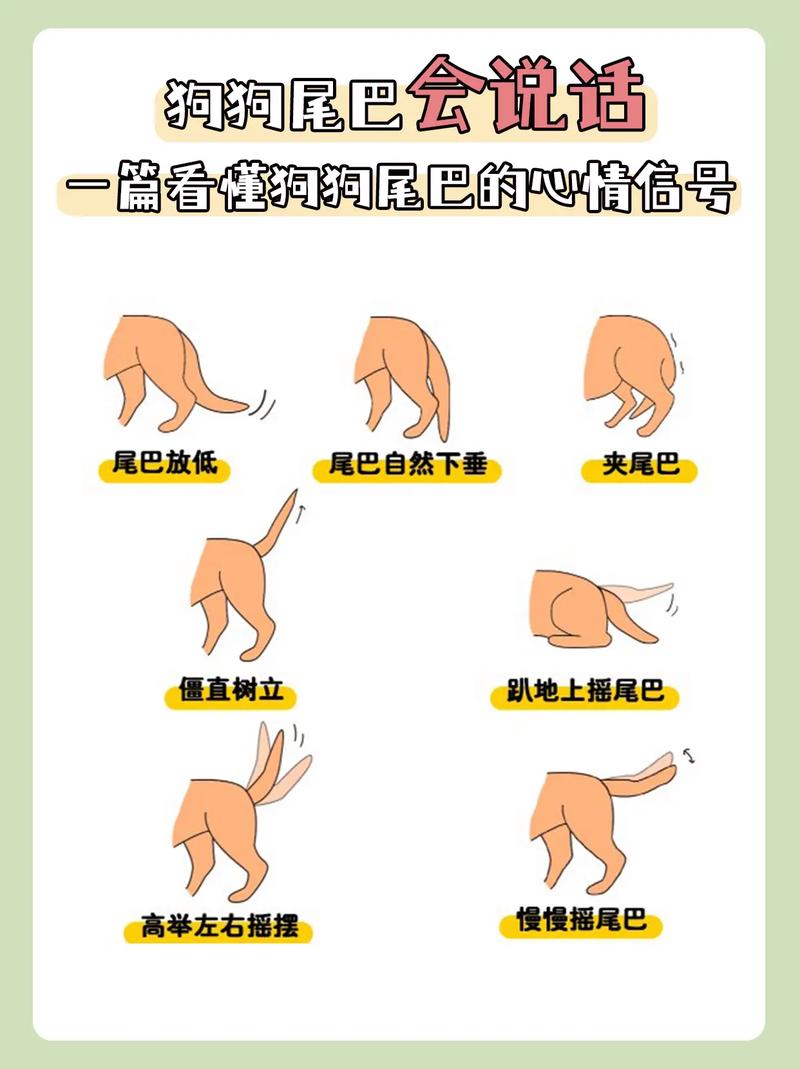 狗狗尾巴会说话

一篇看懂狗狗尾巴的心情信号

尾巴放低

尾巴自然下垂

夹尾巴

僵直树立

趴地上摇尾巴

高举左右摇摆

慢慢摇尾巴