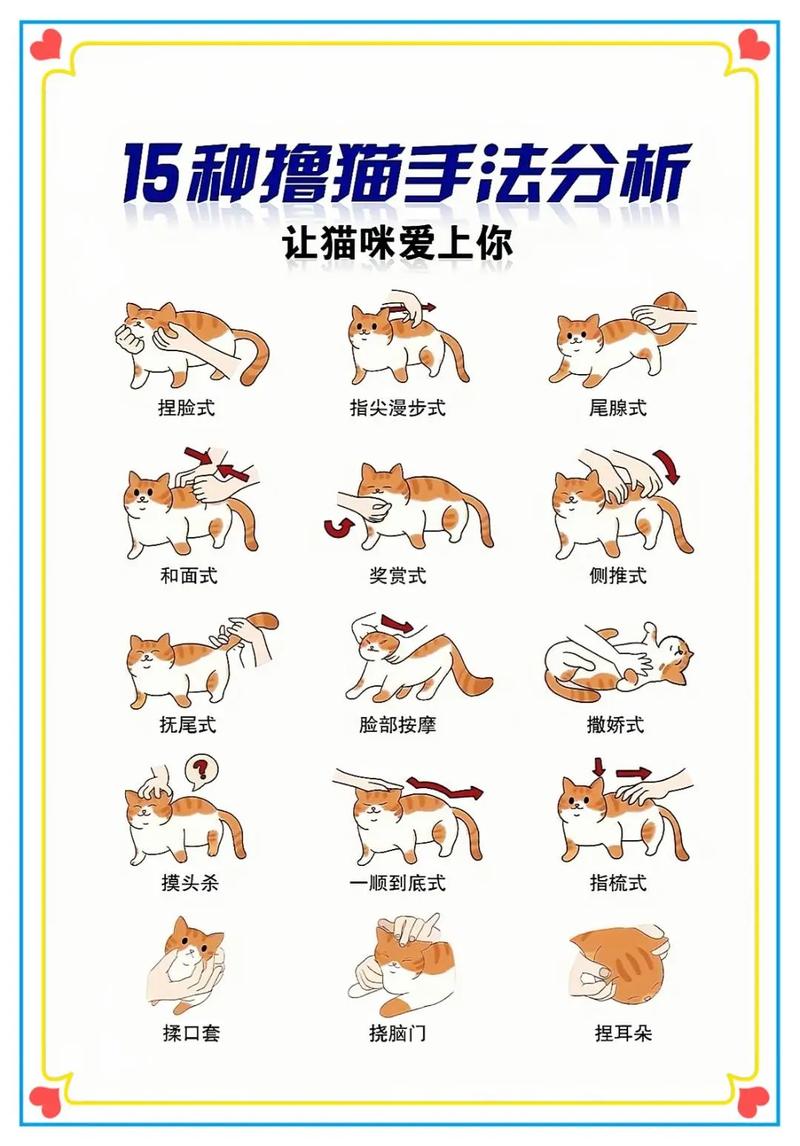 15种撸猫手法分析

让猫咪爱上你

捏脸式

指尖漫步式

尾腺式

和面式

奖赏式

侧推式

抚尾式

脸部按摩

撒娇式

摸头杀

一顺到底式

指梳式

揉口套

挠脑门

捏耳朵