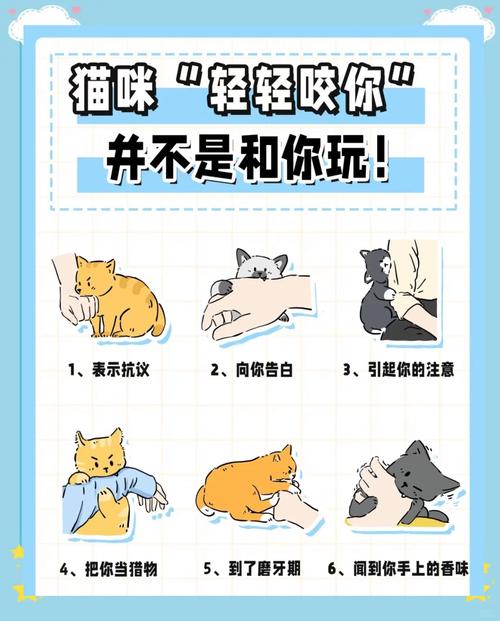 猫咪“轻轻咬你”
并不是和你玩！

1、表示抗议

2、向你告白

3、引起你的注意

4、把你当猎物

5、到了磨牙期

6、闻到你手上的香味