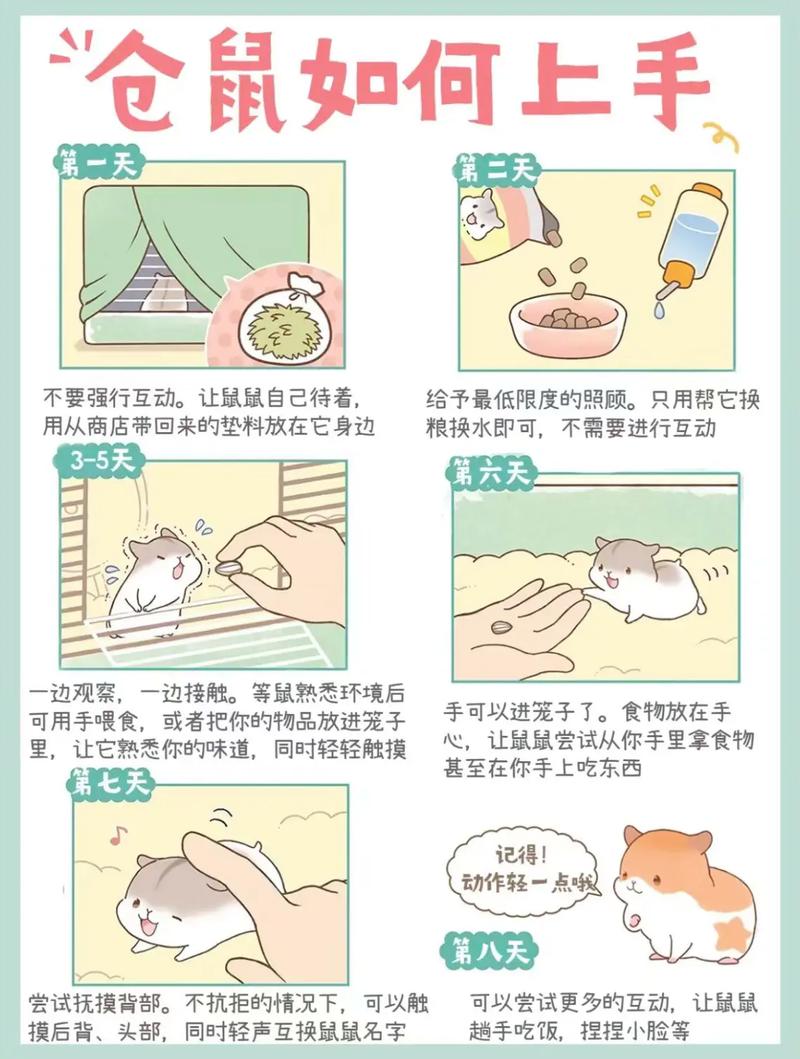 仓鼠如何上手

第一天

不要强行互动。让鼠鼠自己待着，用从商店带回来的垫料放在它身边

第二天

给予最低限度的照顾。只用帮它换粮换水即可，不需要进行互动

3-5天

一边观察，一边接触。等鼠熟悉环境后可用手喂食，或者把你的物品放进笼子里，让它熟悉你的味道，同时轻轻触摸

第六天

手可以进笼子了。食物放在手心，让鼠鼠尝试从你手里拿食物甚至在你手上吃东西

第七天

尝试抚摸背部。不抗拒的情况下，可以触摸后背、头部，同时轻声互换鼠鼠名字

记得！动作轻一点哦

第八天

可以尝试更多的互动，让鼠鼠趟手吃饭，捏捏小脸等