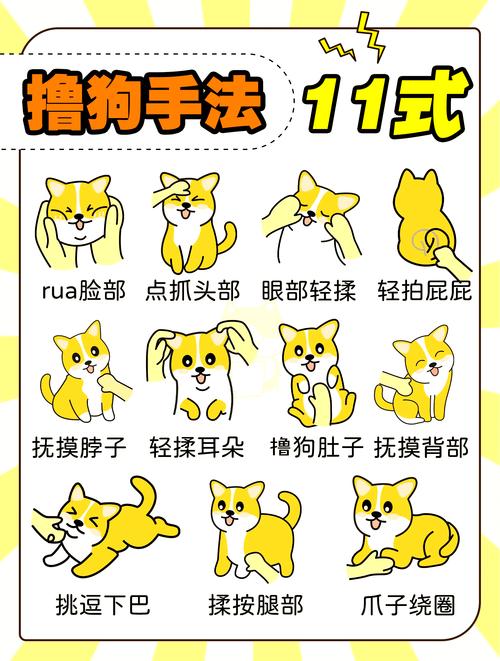 撸狗手法 11式

rua脸部 点抓头部 眼部轻揉 轻拍屁屁

抚摸脖子 轻揉耳朵 撸狗肚子 抚摸背部

挑逗下巴 揉按腿部 爪子绕圈