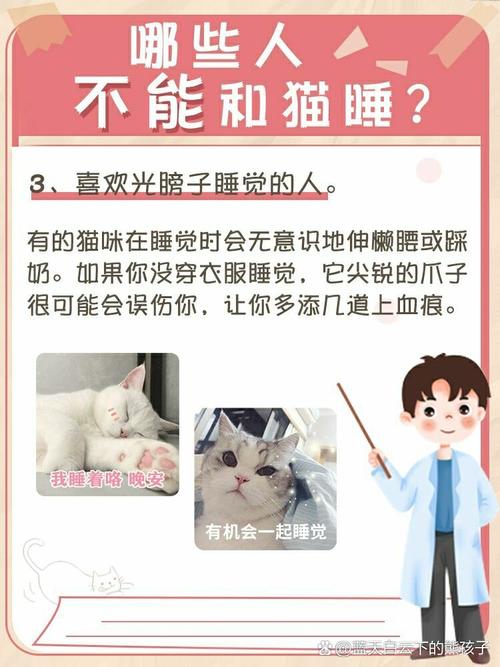 哪些人
不能和猫睡？

3、喜欢光膀子睡觉的人。

有的猫咪在睡觉时会无意识地伸懒腰或踩奶。如果你没穿衣服睡觉，它尖锐的爪子很可能会误伤你，让你多添几道上血痕。

我睡着咯 晚安

有机会一起睡觉

@蓝天白云下的熊孩子