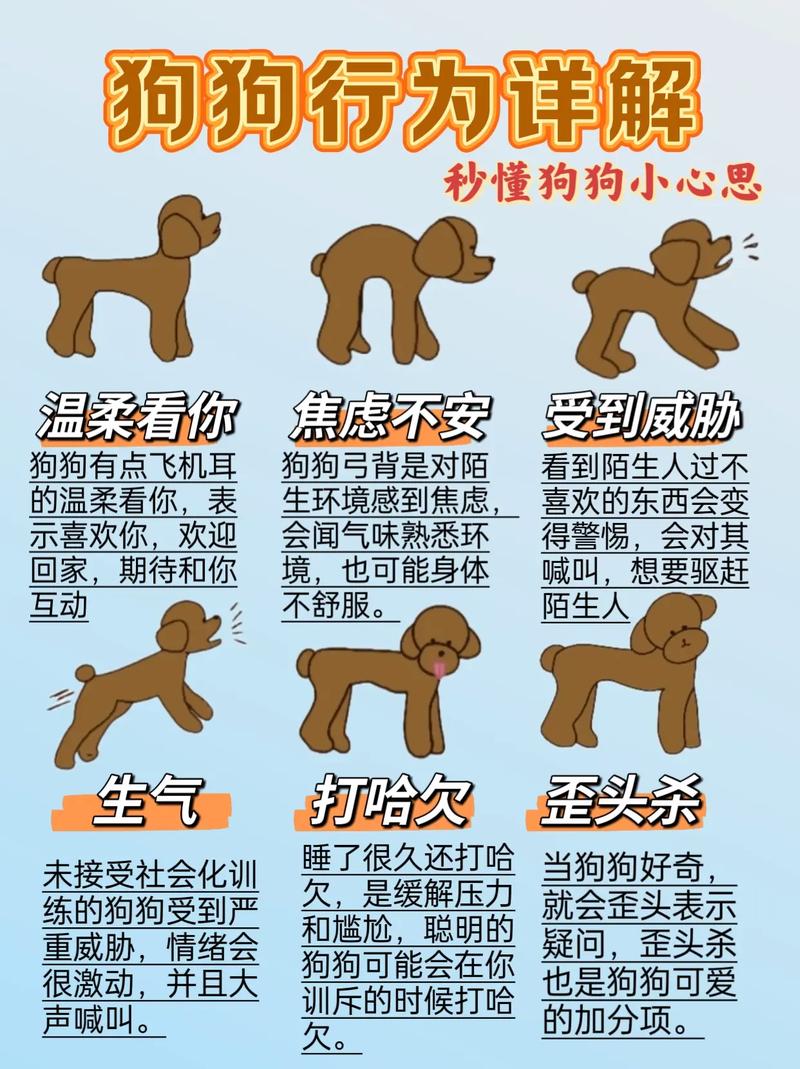 狗狗行为详解

秒懂狗狗小心思

温柔看你

狗狗有点飞机耳的温柔看你，表示喜欢你，欢迎回家，期待和你互动

焦虑不安

狗狗弓背是对陌生环境感到焦虑，会闻气味熟悉环境，也可能身体不舒服。

受到威胁

看到陌生人过不喜欢的东西会变得警惕，会对其喊叫，想要驱赶陌生人

生气

未接受社会化训练的狗狗受到严重威胁，情绪会很激动，并且大声喊叫。

打哈欠

睡了很久还打哈欠，是缓解压力和尴尬，聪明的狗狗可能会在你训斥的时候打哈欠。

歪头杀

当狗狗好奇，就会歪头表示疑问，歪头杀也是狗狗可爱的加分项。