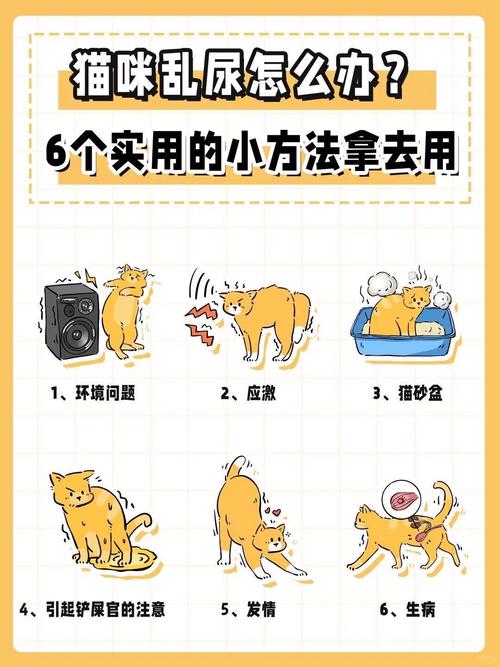 猫咪乱尿怎么办？
6个实用的小方法拿去用

1、环境问题

2、应激

3、猫砂盆

4、引起铲屎官的注意

5、发情

6、生病