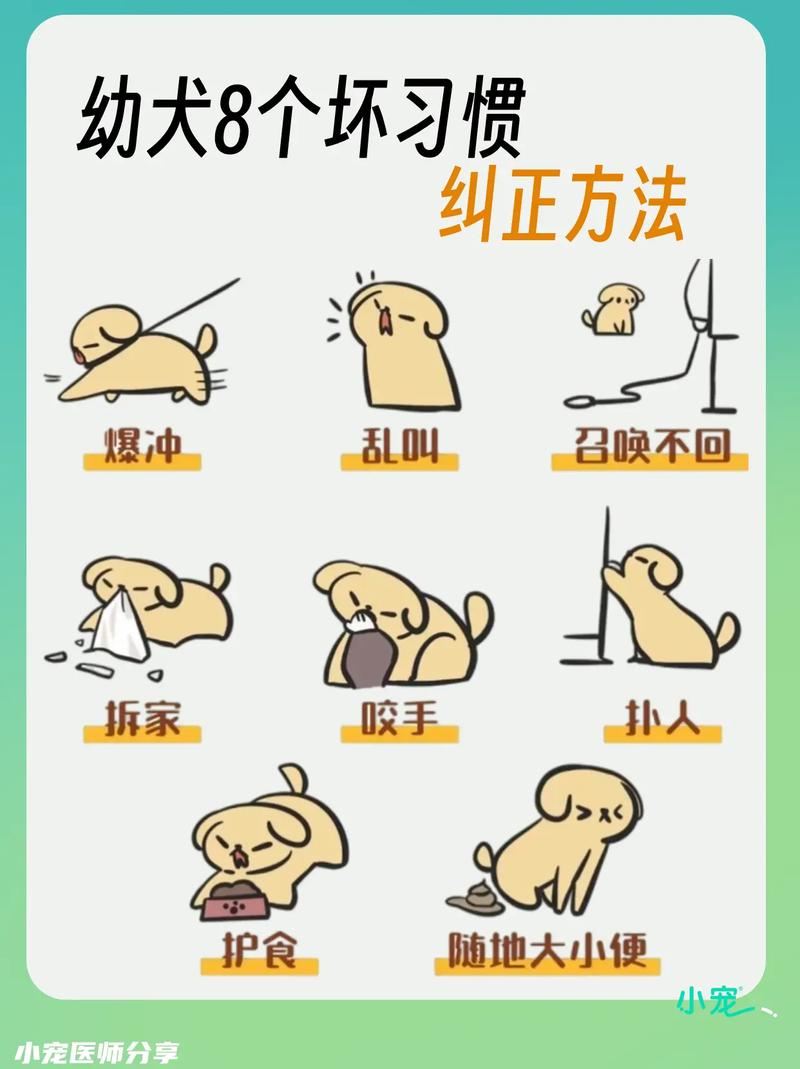 幼犬8个坏习惯
纠正方法

爆冲

乱叫

召唤不回

拆家

咬手

扑人

护食

随地大小便

小宠

小宠医师分享